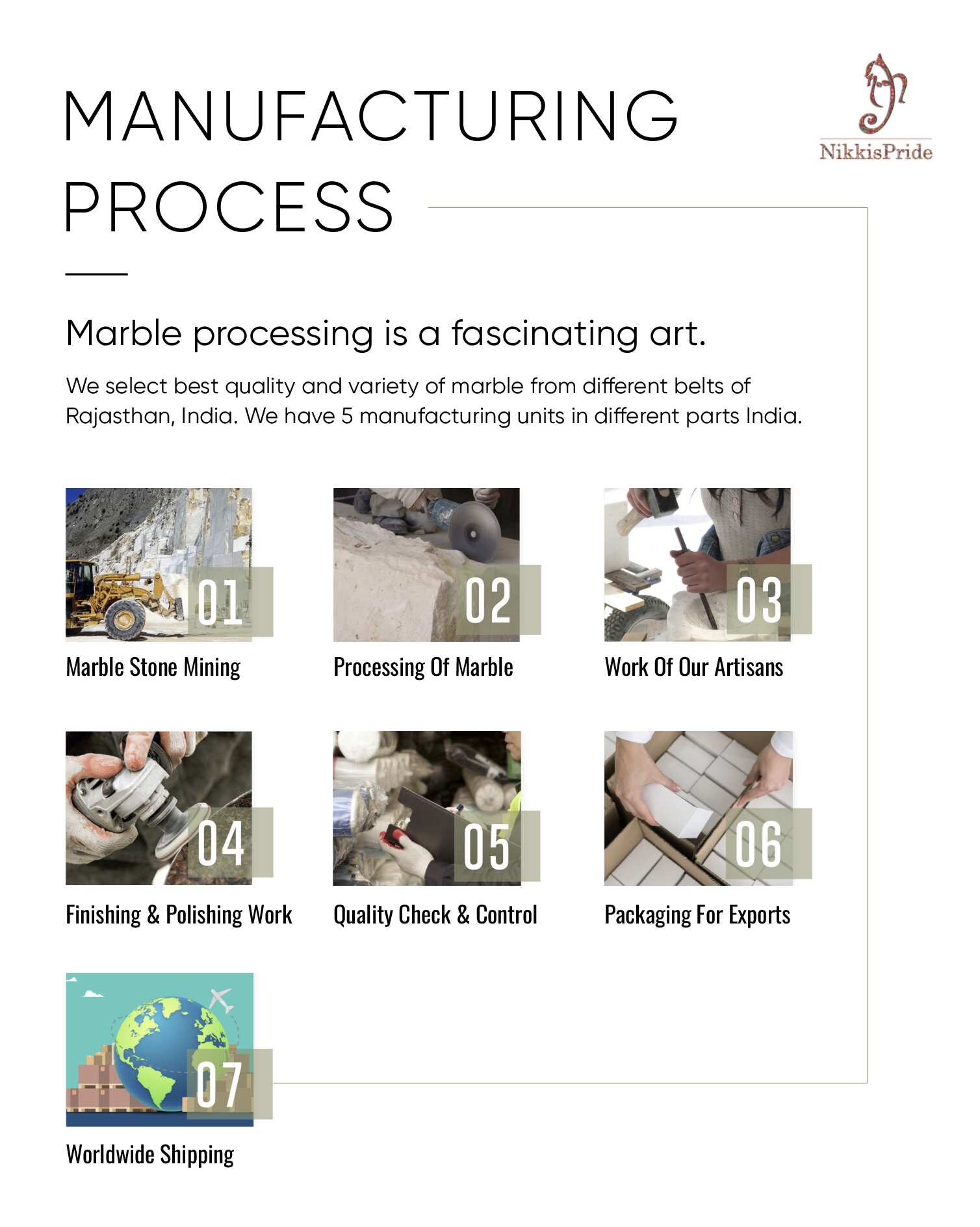 MANUFACTURING PROCESS

NikkisPride

Marble processing is a fascinating art.

We select best quality and variety of marble from different belts of Rajasthan, India. We have 5 manufacturing units in different parts India.

01
Marble Stone Mining

02
Processing Of Marble

03
Work Of Our Artisans

04
Finishing & Polishing Work

05
Quality Check & Control

06
Packaging For Exports

07
Worldwide Shipping